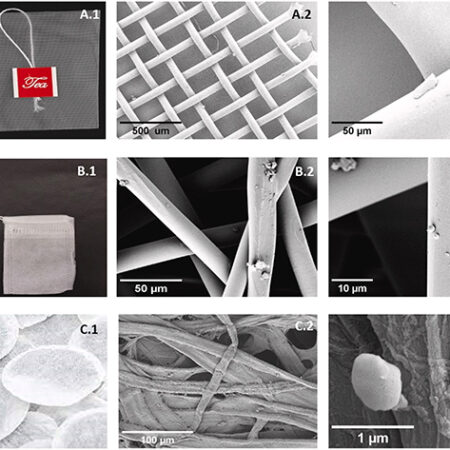 A.1

Tea

A.2

500 um

50 μm

B.1

B.2

50 μm

10 μm

C.1

C.2

100 μm

1 μm